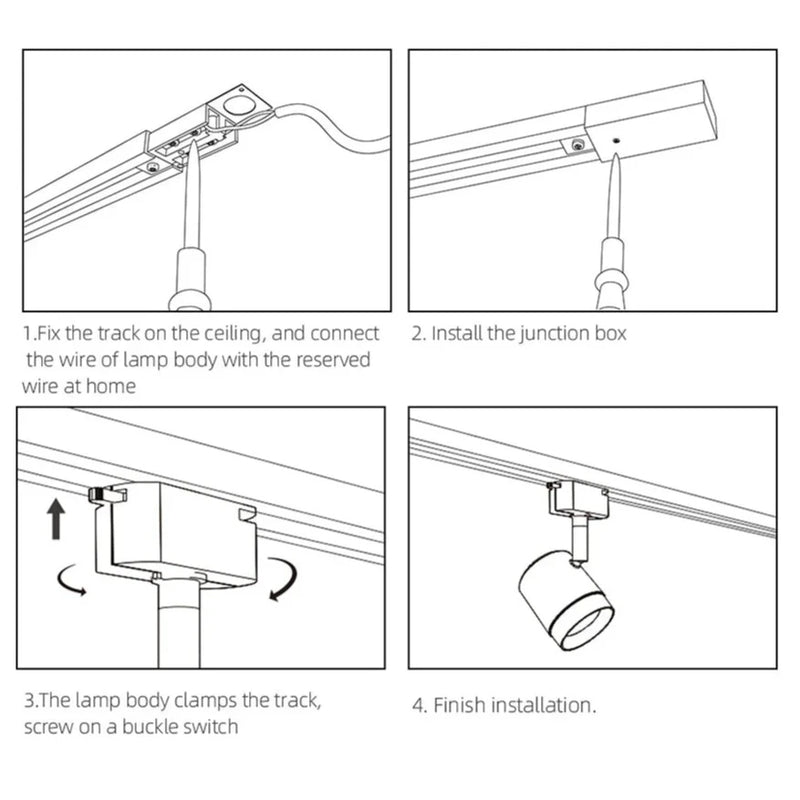 1.Fix the track on the ceiling, and connect the wire of lamp body with the reserved wire at home

2. Install the junction box

3.The lamp body clamps the track, screw on a buckle switch

4. Finish installation.