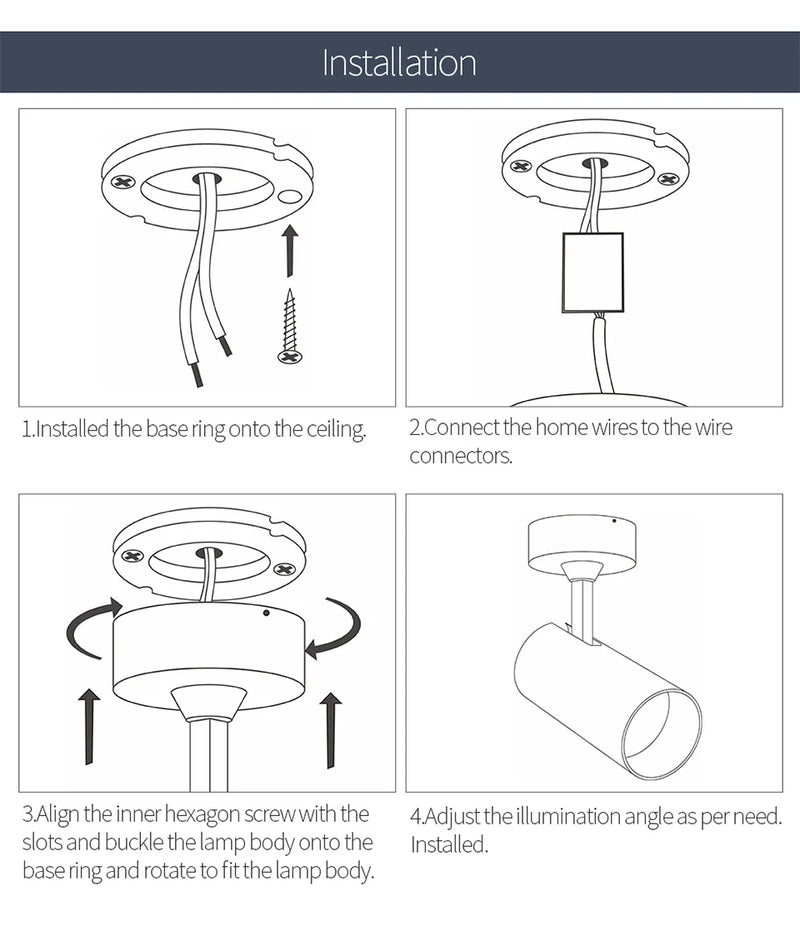 Installation

1.Installed the base ring onto the ceiling.

2.Connect the home wires to the wire connectors.

3.Align the inner hexagon screw with the slots and buckle the lamp body onto the base ring and rotate to fit the lamp body.

4.Adjust the illumination angle as per need. Installed.