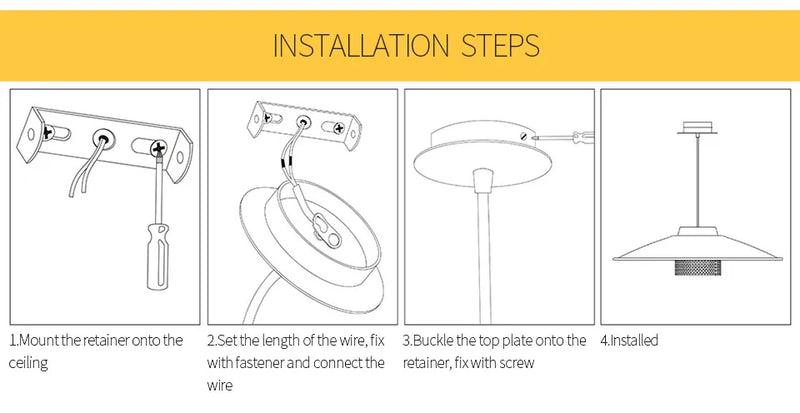 INSTALLATION STEPS

1.Mount the retainer onto the ceiling

2.Set the length of the wire, fix with fastener and connect the wire

3.Buckle the top plate onto the retainer, fix with screw

4.Installed