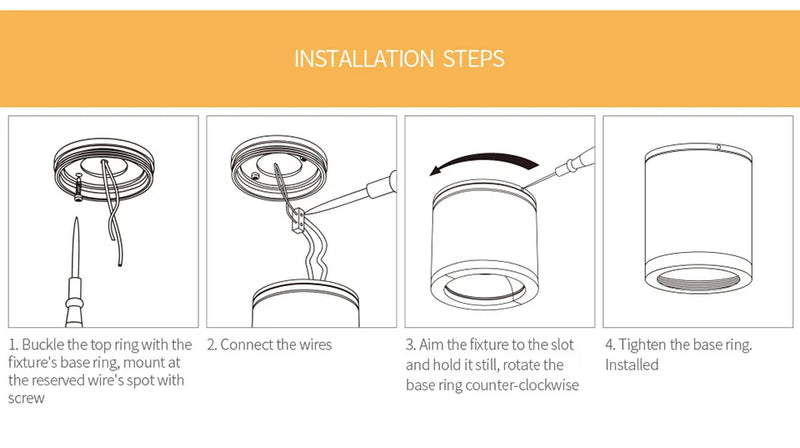 INSTALLATION STEPS

1. Buckle the top ring with the fixture's base ring, mount at the reserved wire's spot with screw

2. Connect the wires

3. Aim the fixture to the slot and hold it still, rotate the base ring counter-clockwise

4. Tighten the base ring. Installed