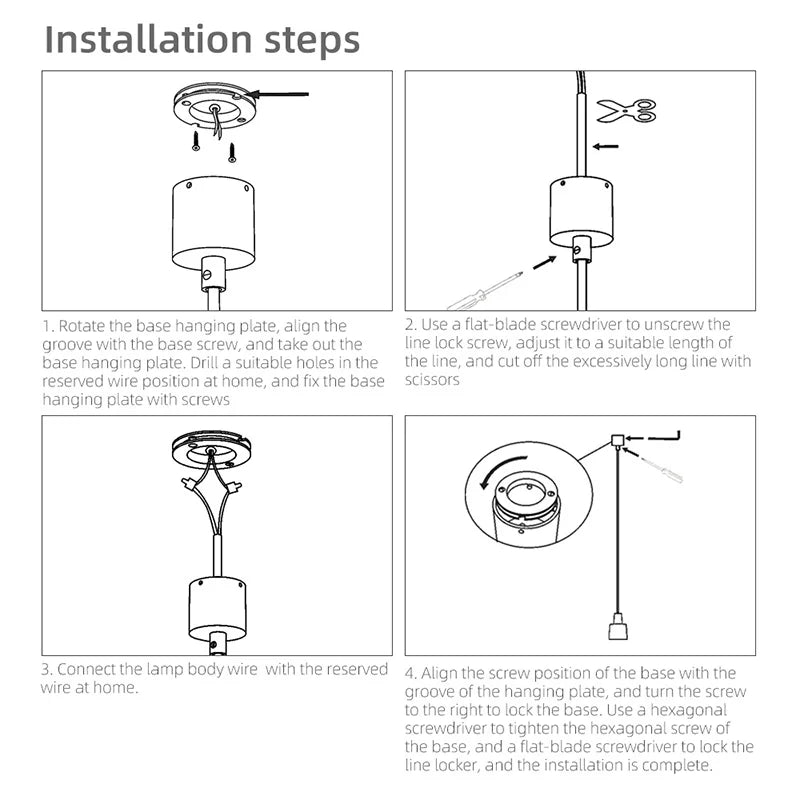 Installation steps

1. Rotate the base hanging plate, align the groove with the base screw, and take out the base hanging plate. Drill a suitable holes in the reserved wire position at home, and fix the base hanging plate with screws

2. Use a flat-blade screwdriver to unscrew the line lock screw, adjust it to a suitable length of the line, and cut off the excessively long line with scissors

3. Connect the lamp body wire with the reserved wire at home.

4. Align the screw position of the base with the groove of the hanging plate, and turn the screw to the right to lock the base. Use a hexagonal screwdriver to tighten the hexagonal screw of the base, and a flat-blade screwdriver to lock the line locker, and the installation is complete.